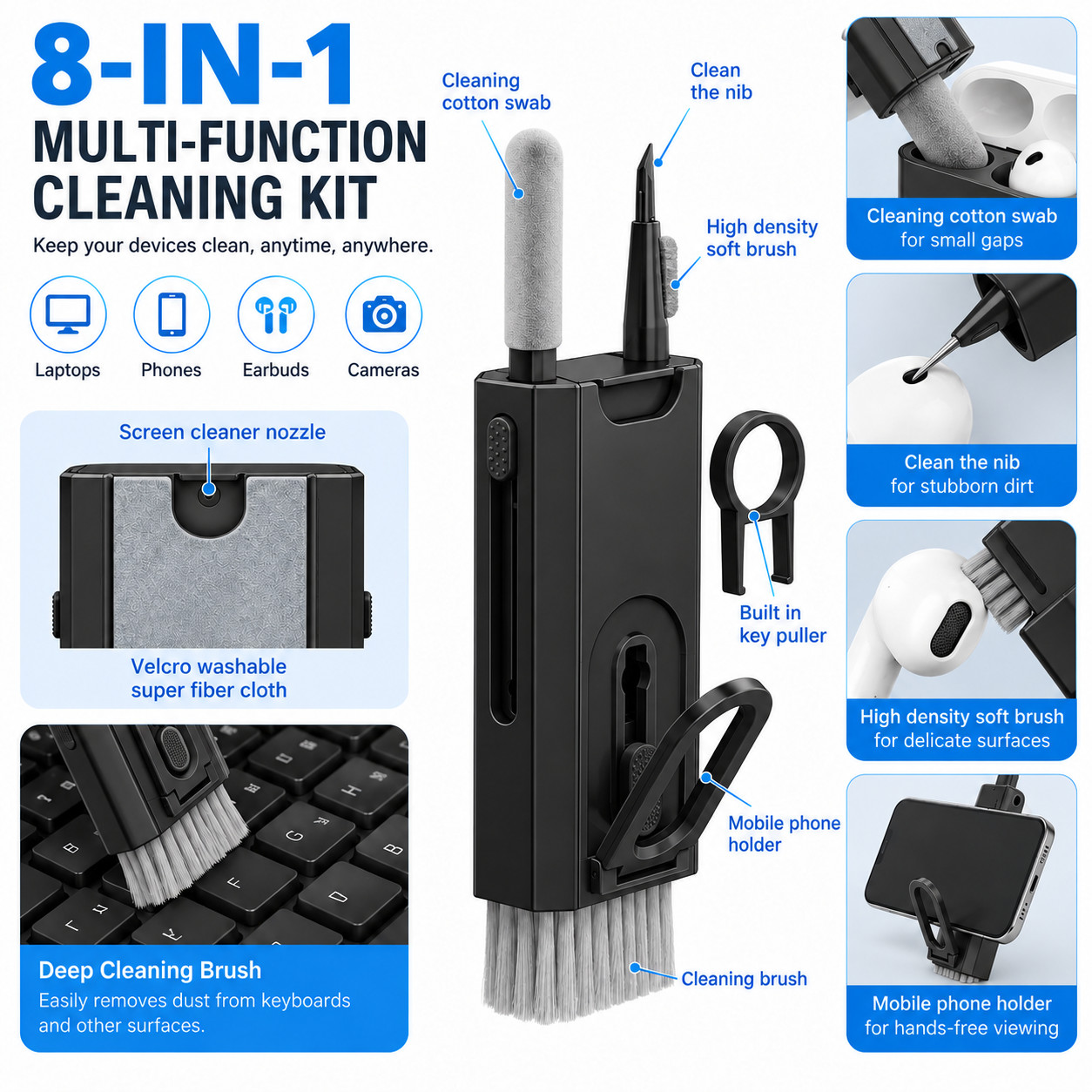 8-IN-1
MULTI-FUNCTION
CLEANING KIT
Keep your devices clean, anytime, anywhere.

Laptops
Phones
Earbuds
Cameras

Screen cleaner nozzle

Velcro washable
super fiber cloth

Deep Cleaning Brush
Easily removes dust from keyboards and other surfaces.

Cleaning cotton swab

Clean the nib

High density soft brush

Built in key puller

Mobile phone holder

Cleaning brush

Cleaning cotton swab
for small gaps

Clean the nib
for stubborn dirt

High density soft brush
for delicate surfaces

Mobile phone holder
for hands-free viewing